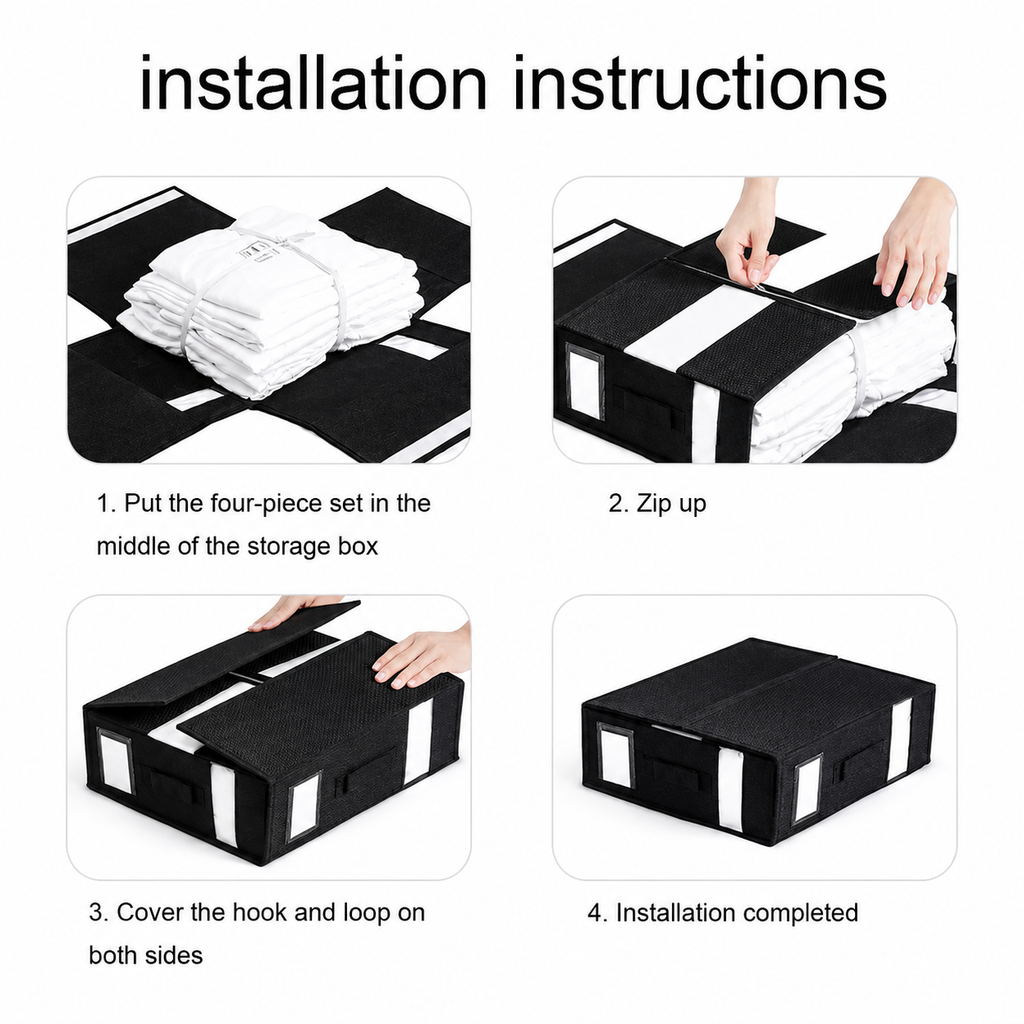 installation instructions

1. Put the four-piece set in the middle of the storage box

2. Zip up

3. Cover the hook and loop on both sides

4. Installation completed